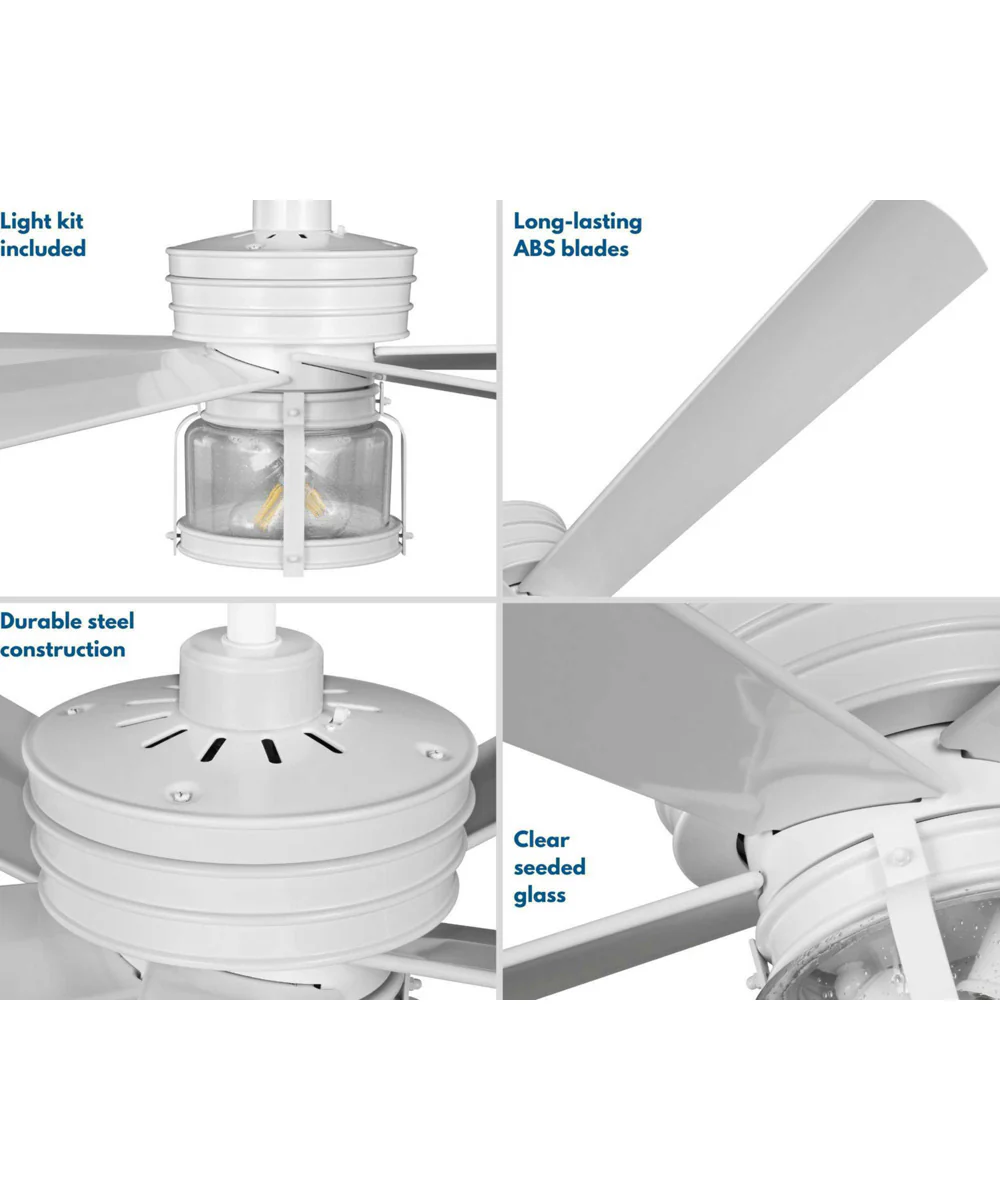 Light kit included

Long-lasting ABS blades

Durable steel construction

Clear seeded glass