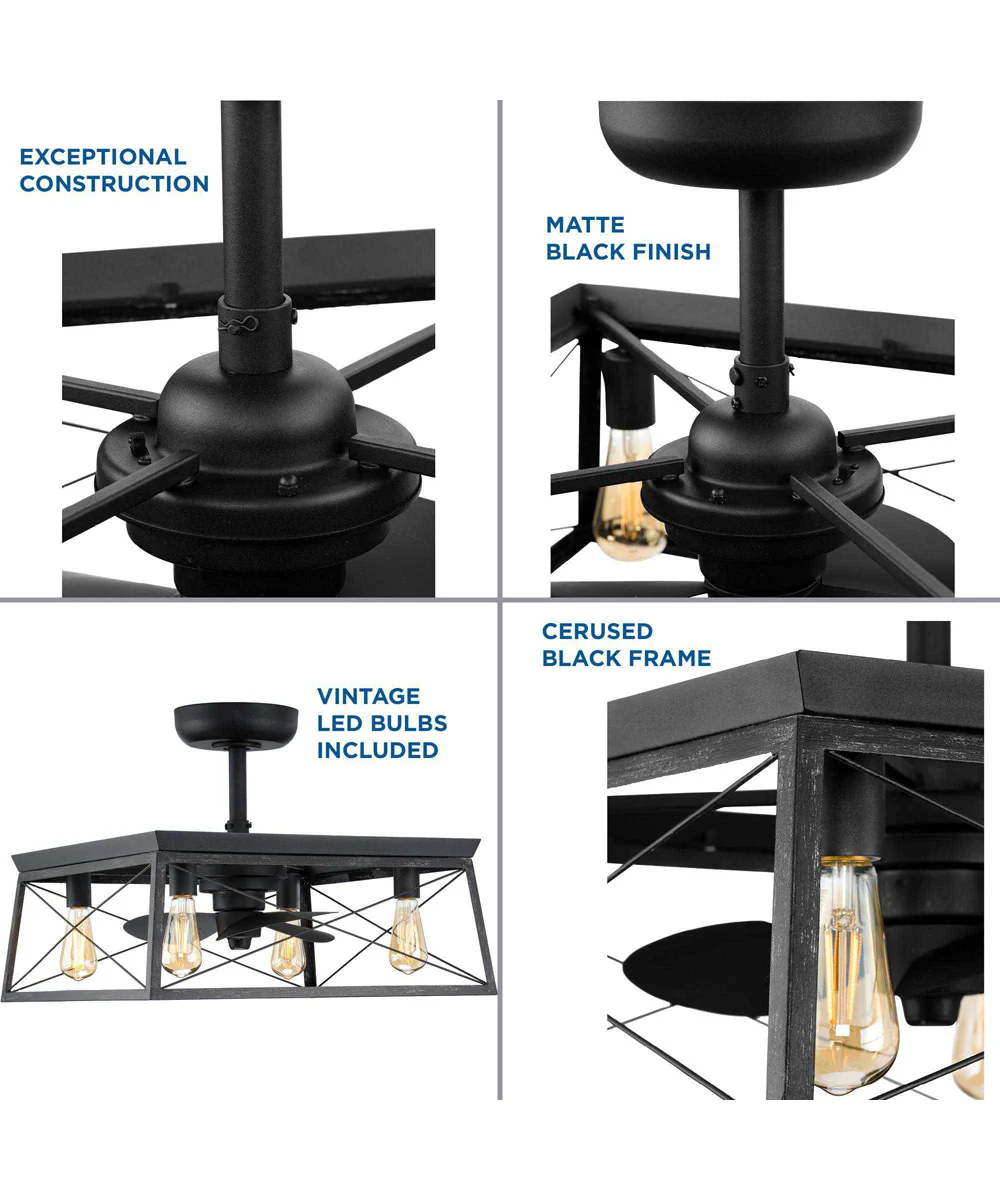 EXCEPTIONAL CONSTRUCTION

MATTE BLACK FINISH

VINTAGE LED BULBS INCLUDED

CERUSED BLACK FRAME